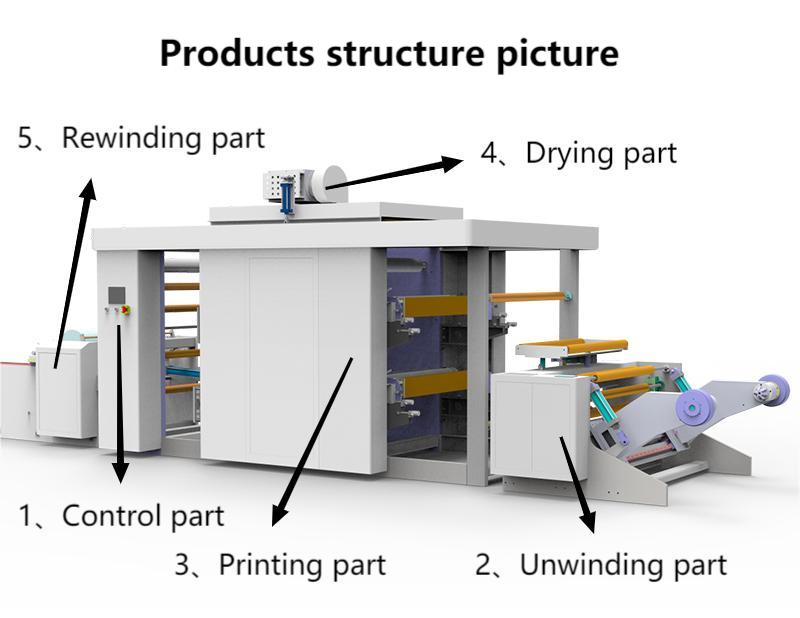 Products structure picture

5、Rewinding part

4、Drying part

1、Control part

3、Printing part

2、Unwinding part