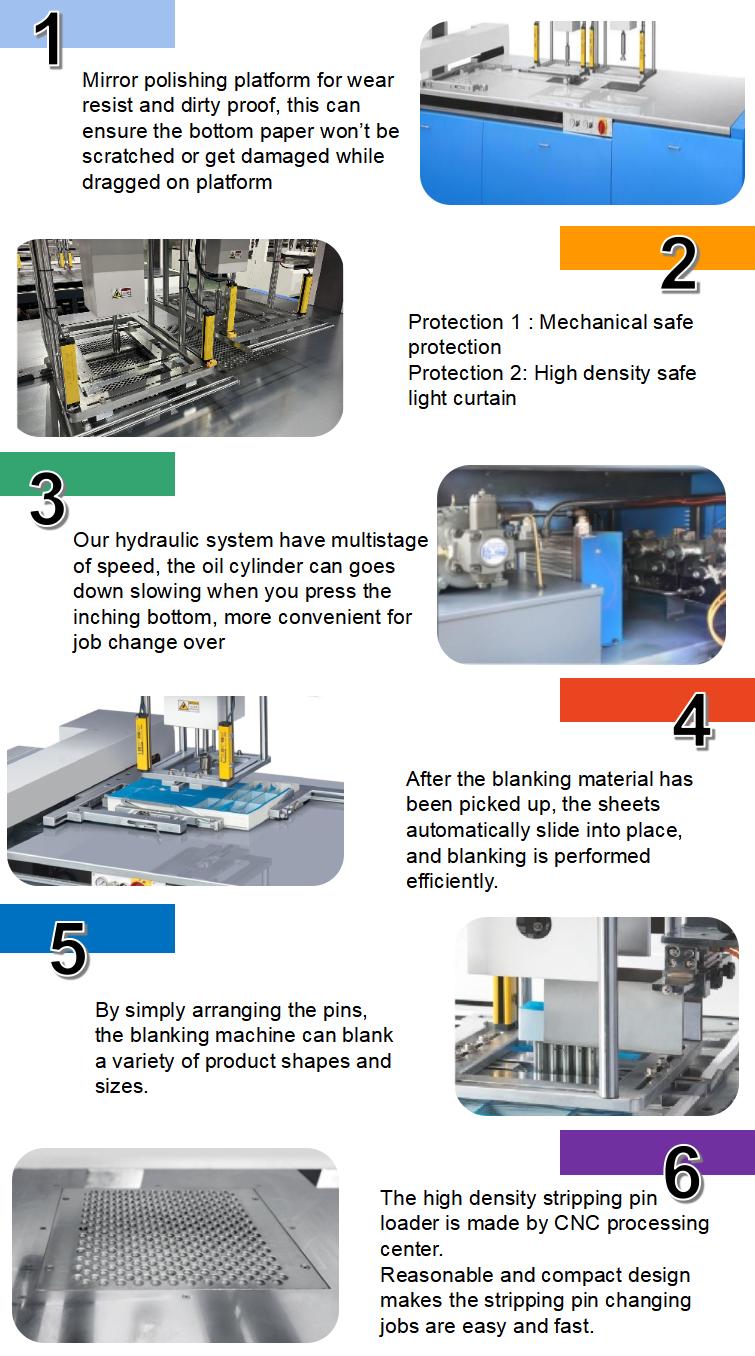 1

Mirror polishing platform for wear resist and dirty proof, this can ensure the bottom paper won't be scratched or get damaged while dragged on platform

2

Protection 1 : Mechanical safe protection
Protection 2: High density safe light curtain

3

Our hydraulic system have multistage of speed, the oil cylinder can goes down slowing when you press the inching bottom, more convenient for job change over

4

After the blanking material has been picked up, the sheets automatically slide into place, and blanking is performed efficiently.

5

By simply arranging the pins, the blanking machine can blank a variety of product shapes and sizes.

6

The high density stripping pin loader is made by CNC processing center.
Reasonable and compact design makes the stripping pin changing jobs are easy and fast.